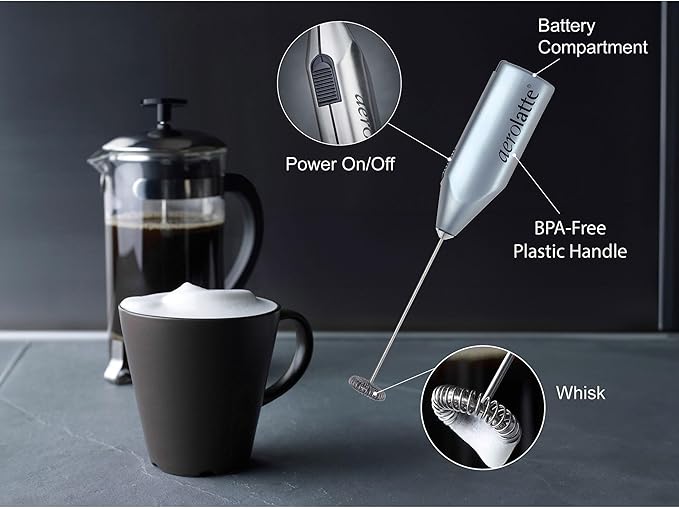 Battery Compartment

aero

Power On/Off

aerolatte®

BPA-Free Plastic Handle

Whisk